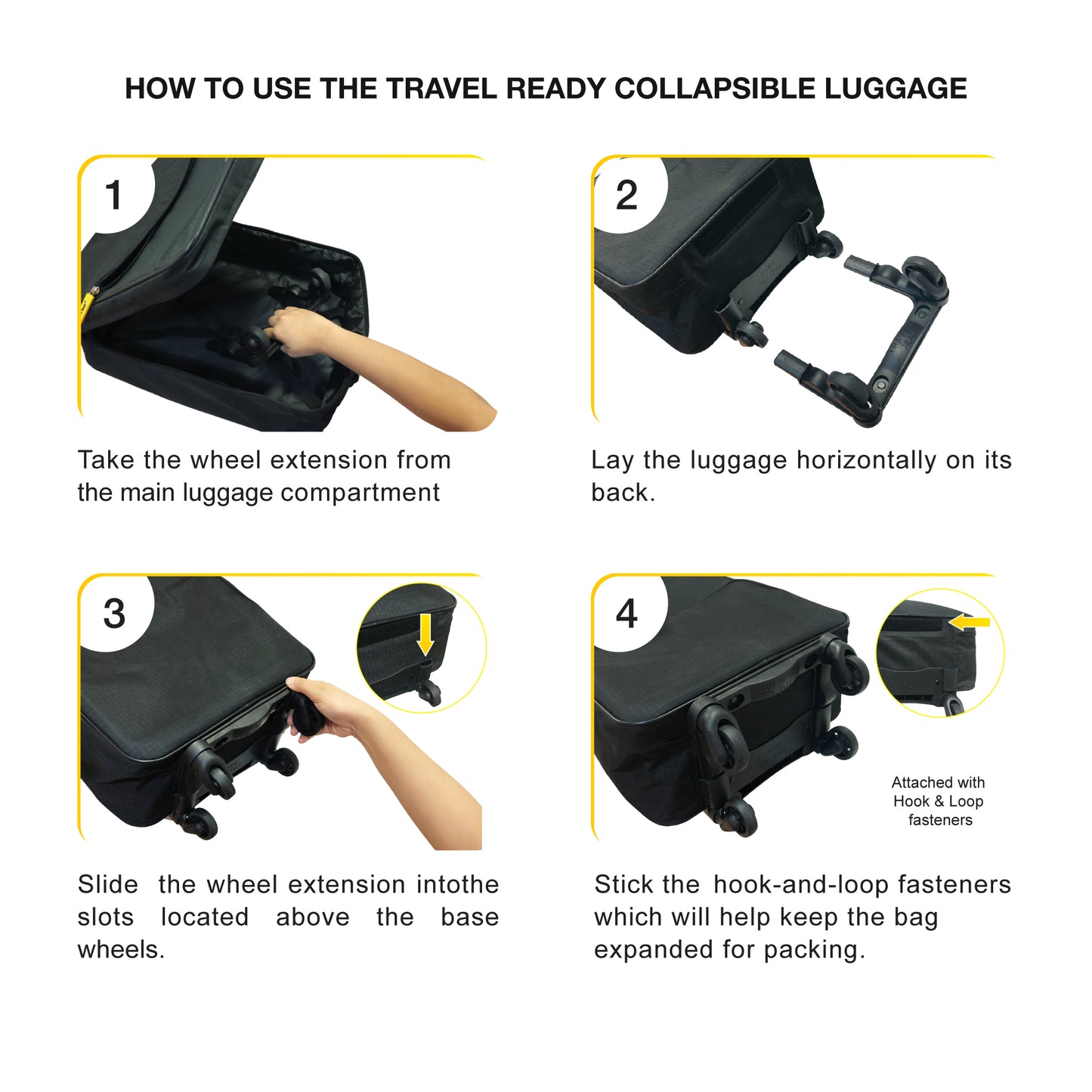 HOW TO USE THE TRAVEL READY COLLAPSIBLE LUGGAGE

1

Take the wheel extension from the main luggage compartment

2

Lay the luggage horizontally on its back.

3

Slide the wheel extension intothe slots located above the base wheels.

4

Attached with Hook & Loop fasteners

Stick the hook-and-loop fasteners which will help keep the bag expanded for packing.