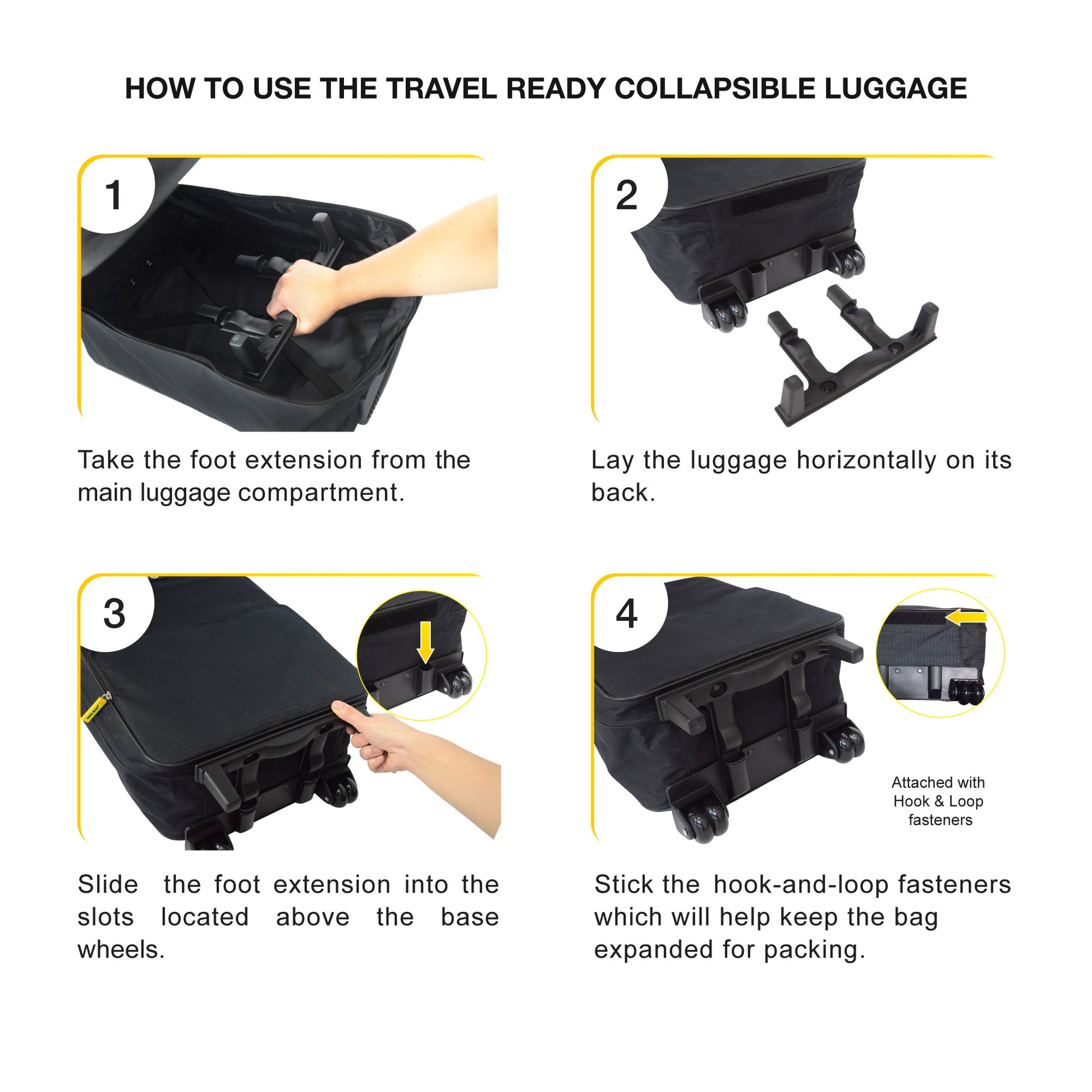 HOW TO USE THE TRAVEL READY COLLAPSIBLE LUGGAGE

1

Take the foot extension from the main luggage compartment.

2

Lay the luggage horizontally on its back.

3

Slide the foot extension into the slots located above the base wheels.

4

Attached with Hook & Loop fasteners

Stick the hook-and-loop fasteners which will help keep the bag expanded for packing.